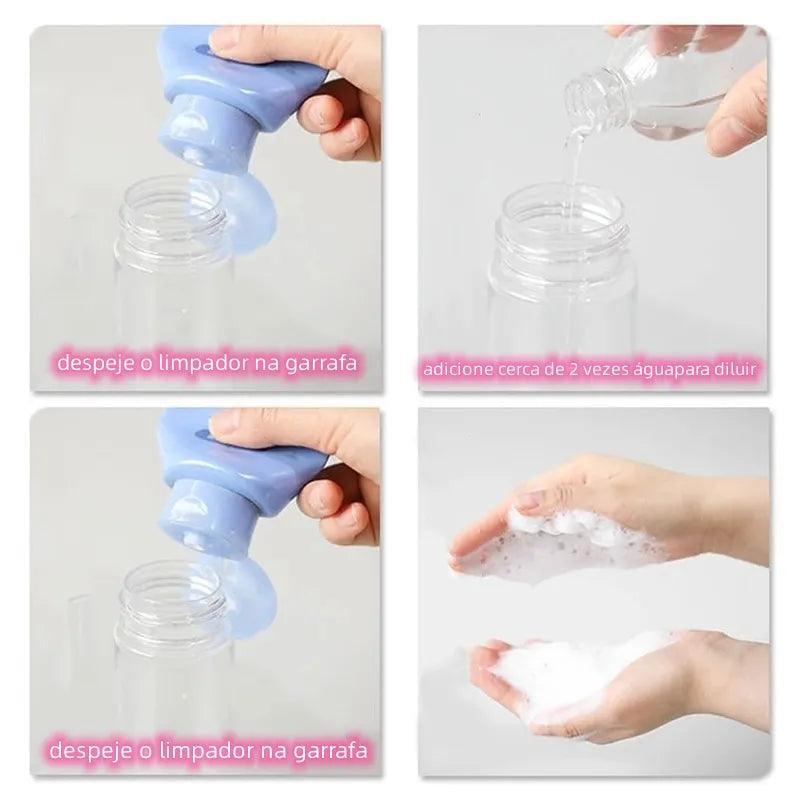 despeje o limpador na garrafa

adicione cerca de 2 vezes águapara diluir

despeje o limpador na garrafa