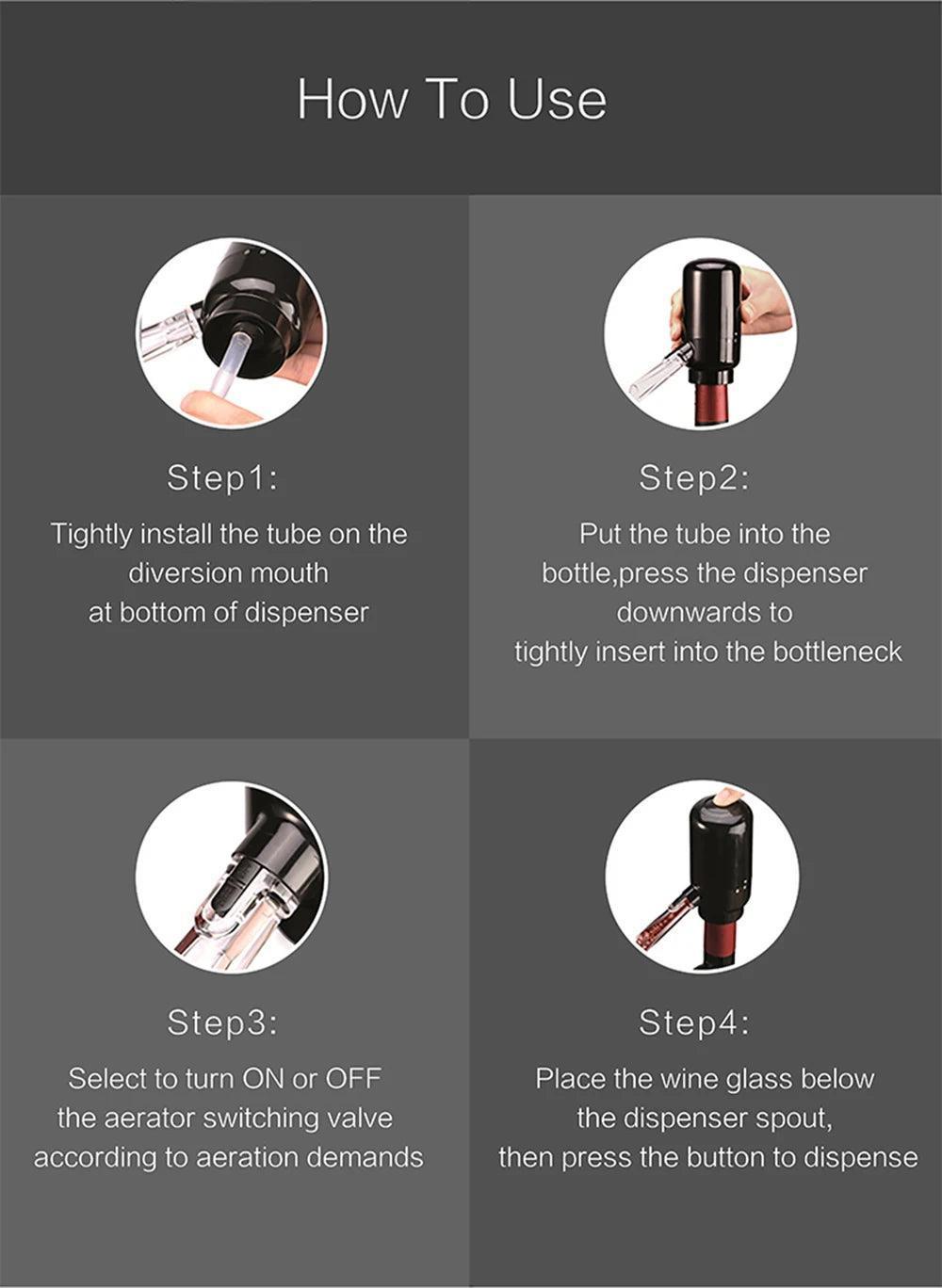 How To Use

Step1:

Tightly install the tube on the diversion mouth at bottom of dispenser

Step2:

Put the tube into the bottle,press the dispenser downwards to tightly insert into the bottleneck

Step3:

Select to turn ON or OFF the aerator switching valve according to aeration demands

Step4:

Place the wine glass below the dispenser spout, then press the button to dispense