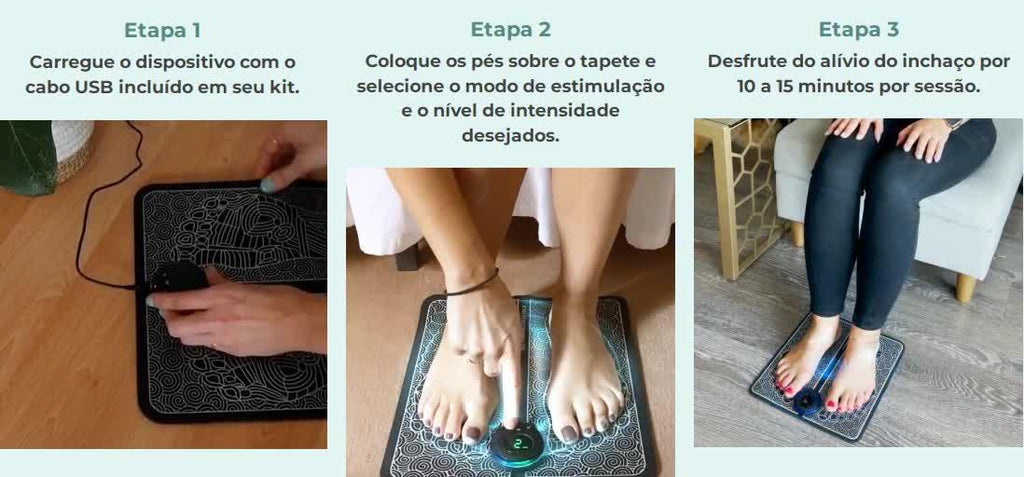 Etapa 1

Carregue o dispositivo com o cabo USB incluído em seu kit.

Etapa 2

Coloque os pés sobre o tapete e selecione o modo de estimulação e o nível de intensidade desejados.

2

Etapa 3

Desfrute do alívio do inchaço por 10 a 15 minutos por sessão.